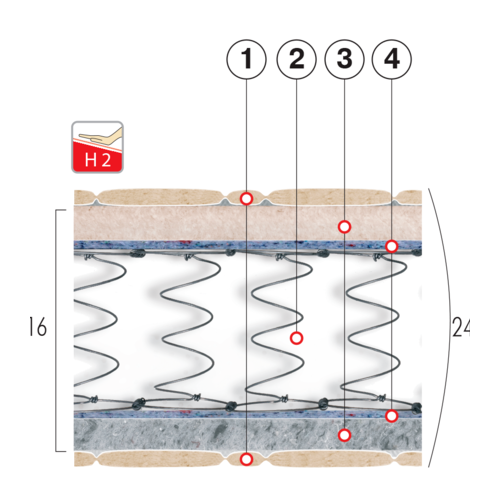 1 2 3 4

H 2

16

24