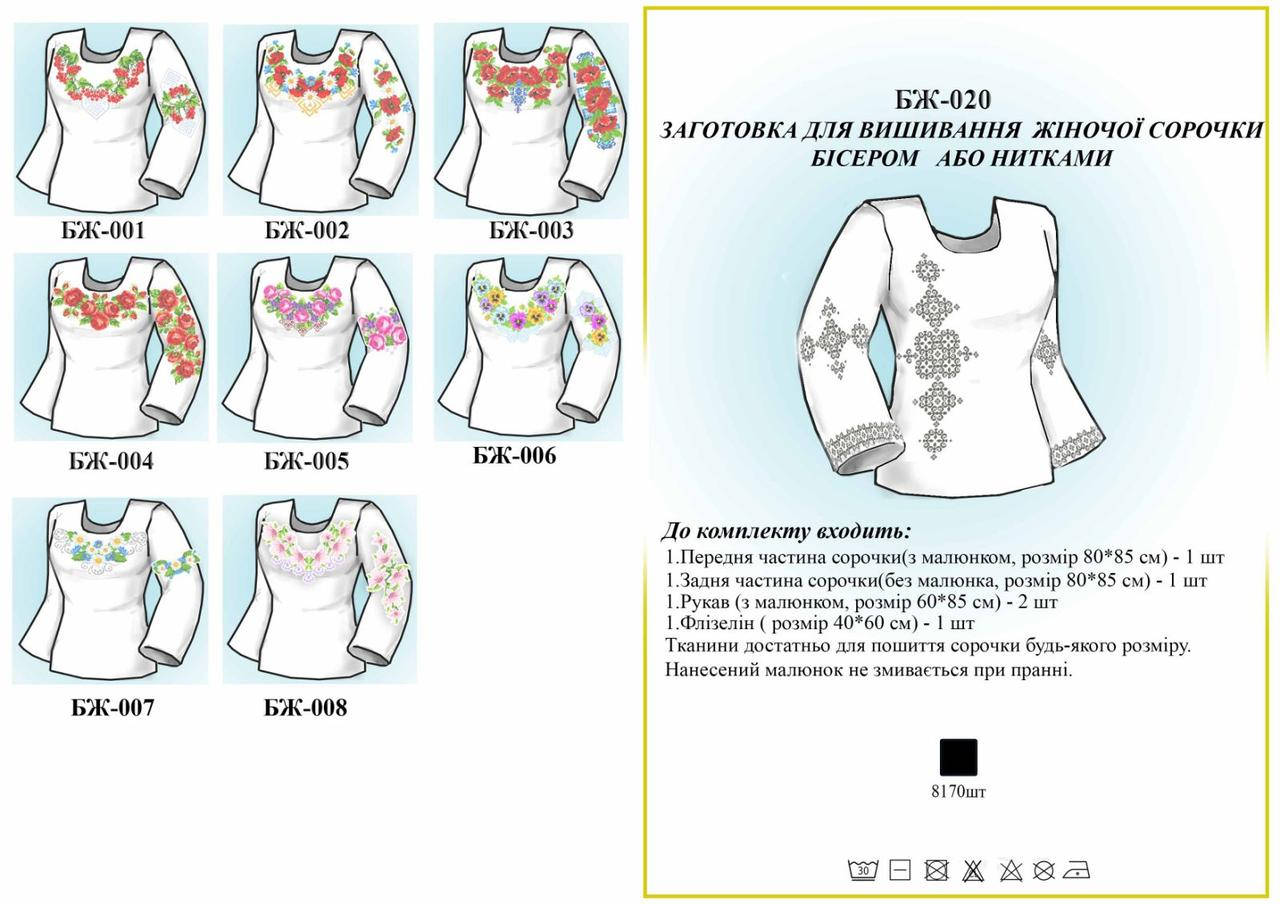 БЖ-001

БЖ-002

БЖ-003

БЖ-004

БЖ-005

БЖ-006

БЖ-007

БЖ-008

БЖ-020
ЗАГОТОВКА ДЛЯ ВИШИВАННЯ ЖІНОЧОЇ СОРОЧКИ БІСЕРОМ АБО НИТКАМИ

До комплекту входить:
1.Передня частина сорочки(з малюнком, розмір 80*85 см) - 1 шт
1.Задня частина сорочки(без малюнка, розмір 80*85 см) - 1 шт
1.Рукав (з малюнком, розмір 60*85 см) - 2 шт
1.Флізелін ( розмір 40*60 см) - 1 шт
Тканини достатньо для пошиття сорочки будь-якого розміру.
Нанесений малюнок не змивається при пранні.

8170шт

30