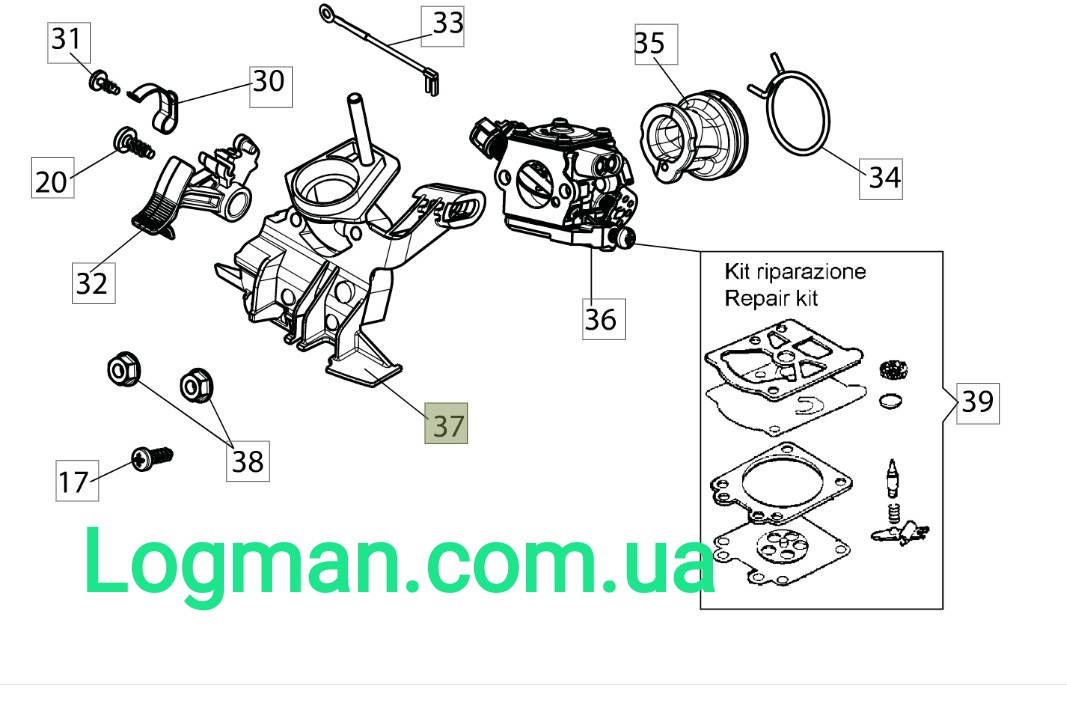 31
33
30
35
20
34
32
36
Kit riparazione
Repair kit
39
37
38
17
Logman.com.ua