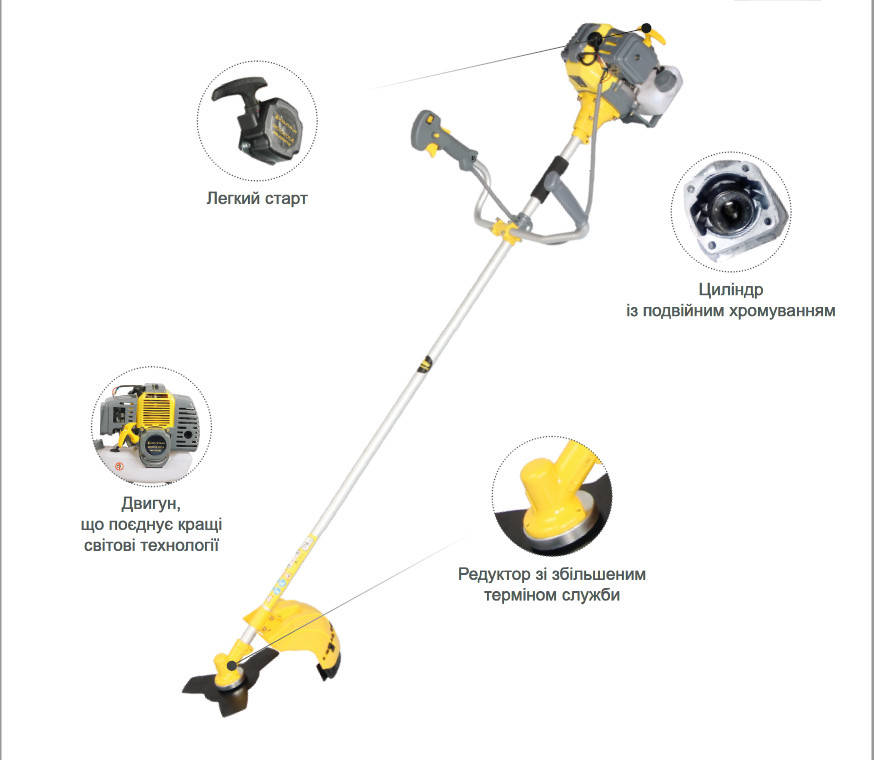 Легкий старт

Циліндр
із подвійним хромуванням

Двигун,
що поєднує кращі
світові технології

Редуктор зі збільшеним
терміном служби