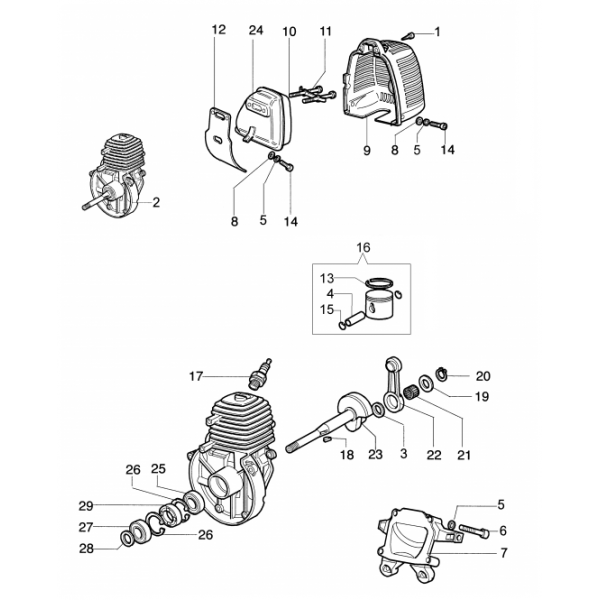 12
24
10
11
1
9
8
5
14
2
8
5
14
16
13
4
15
17
20
19
18
23
3
22
21
26
25
29
27
26
28
5
6
7