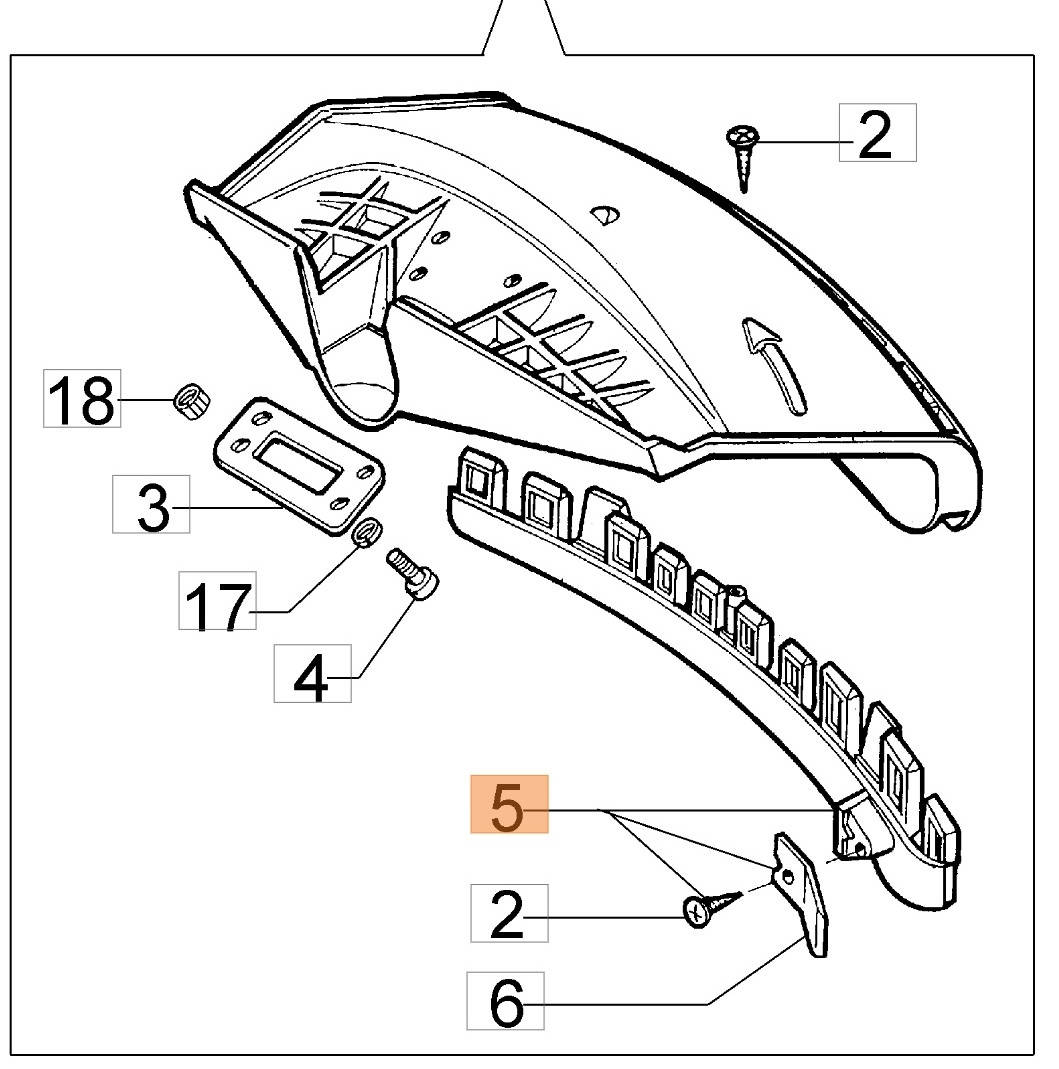 2
18
3
17
4
5
2
6