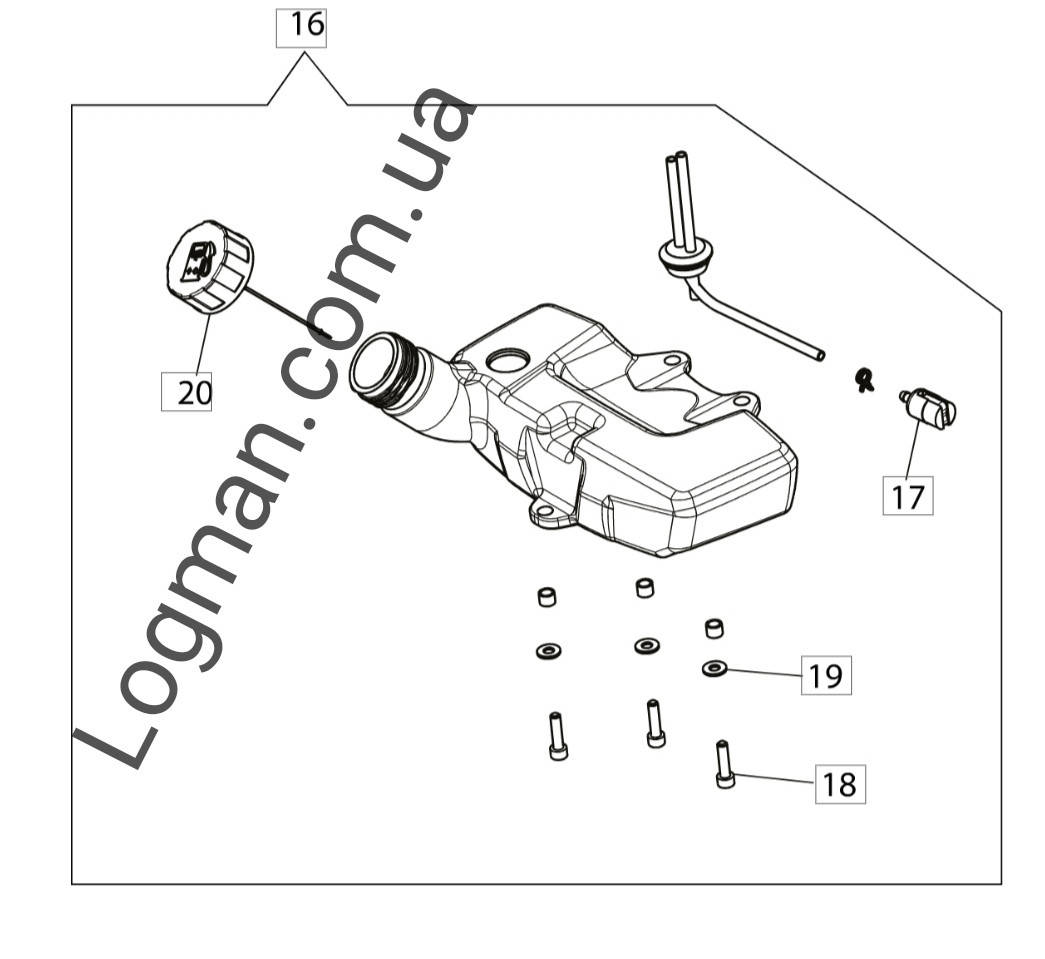 16
Logman.com.ua
20
17
19
18