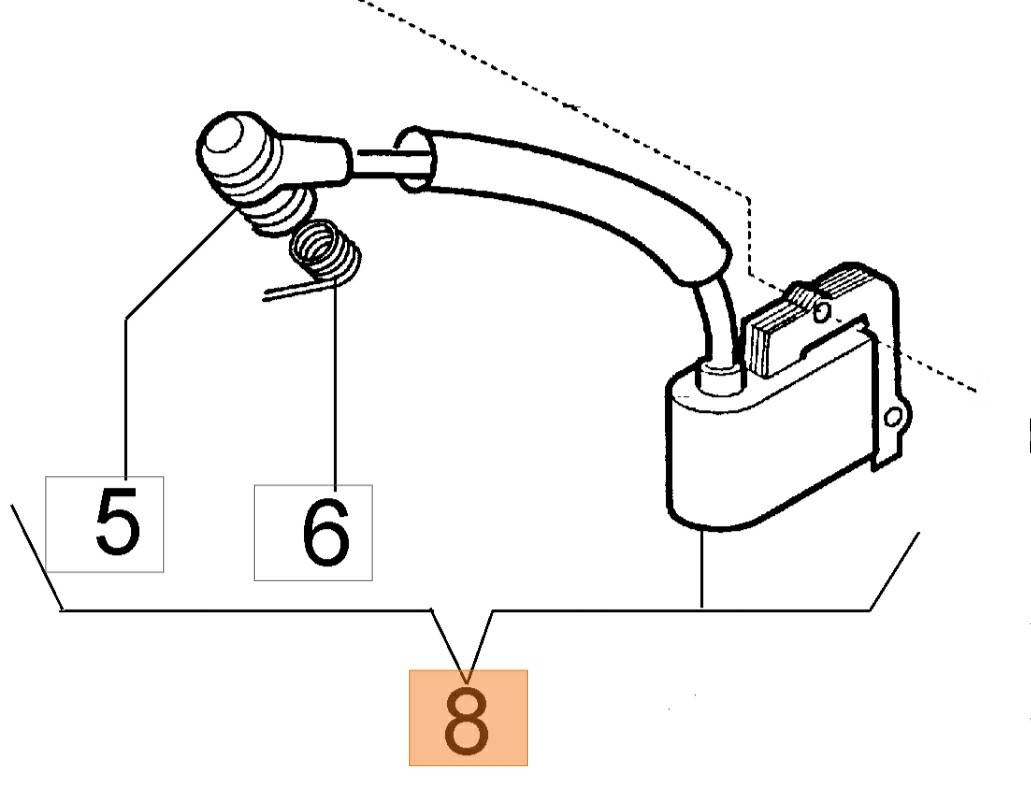 5
6
8