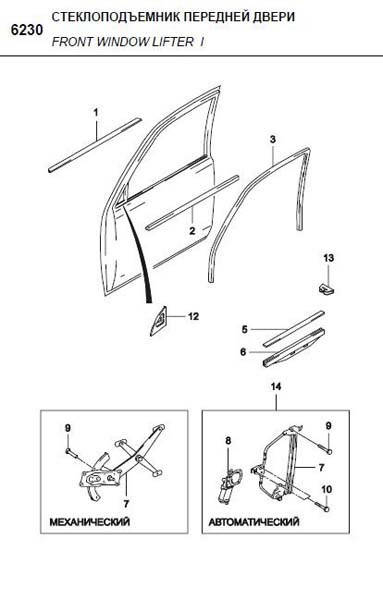 6230 СТЕКЛОПОДЪЕМНИК ПЕРЕДНЕЙ ДВЕРИ
FRONT WINDOW LIFTER I

1
3
2
13
12
5
6
14
9
7
МЕХАНИЧЕСКИЙ
8
9
7
10
АВТОМАТИЧЕСКИЙ