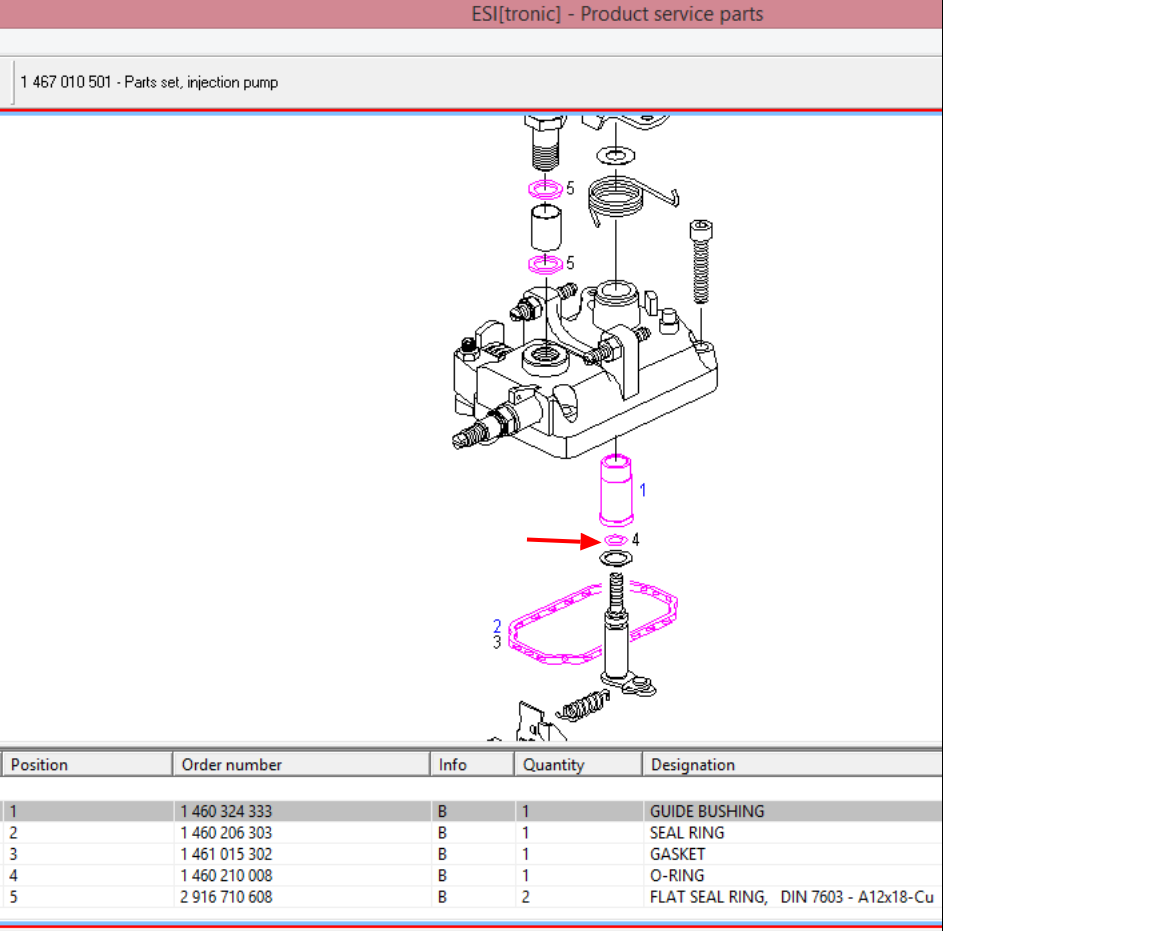 ESI[tronic] - Product service parts

1 467 010 501 - Parts set, injection pump

5
5
1
4
2
3

| Position | Order number | Info | Quantity | Designation |
|---|---|---|---|---|
| 1 | 1 460 324 333 | B | 1 | GUIDE BUSHING |
| 2 | 1 460 206 303 | B | 1 | SEAL RING |
| 3 | 1 461 015 302 | B | 1 | GASKET |
| 4 | 1 460 210 008 | B | 1 | O-RING |
| 5 | 2 916 710 608 | B | 2 | FLAT SEAL RING, DIN 7603 - A12x18-Cu |