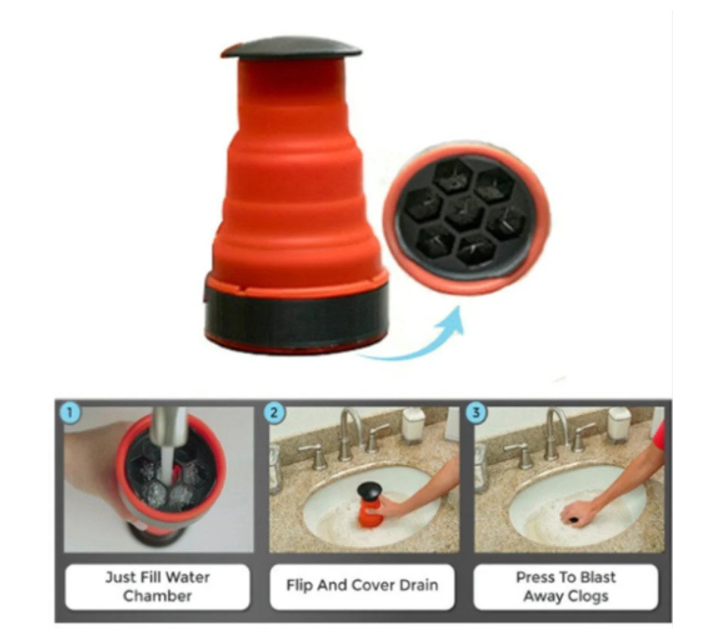 1

Just Fill Water Chamber

2

Flip And Cover Drain

3

Press To Blast Away Clogs