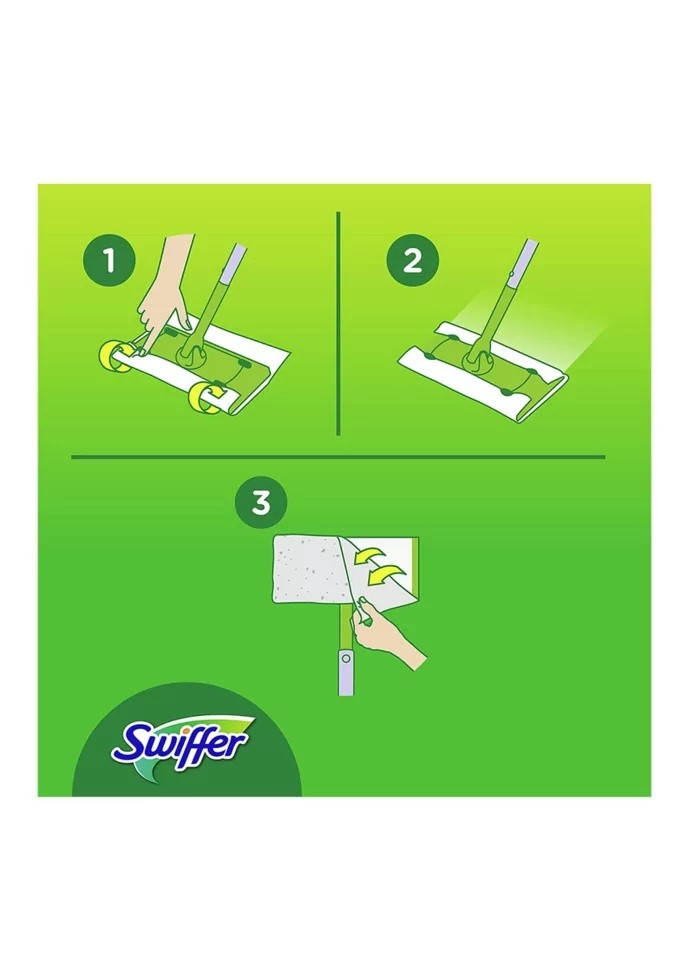 1

2

3

Swiffer