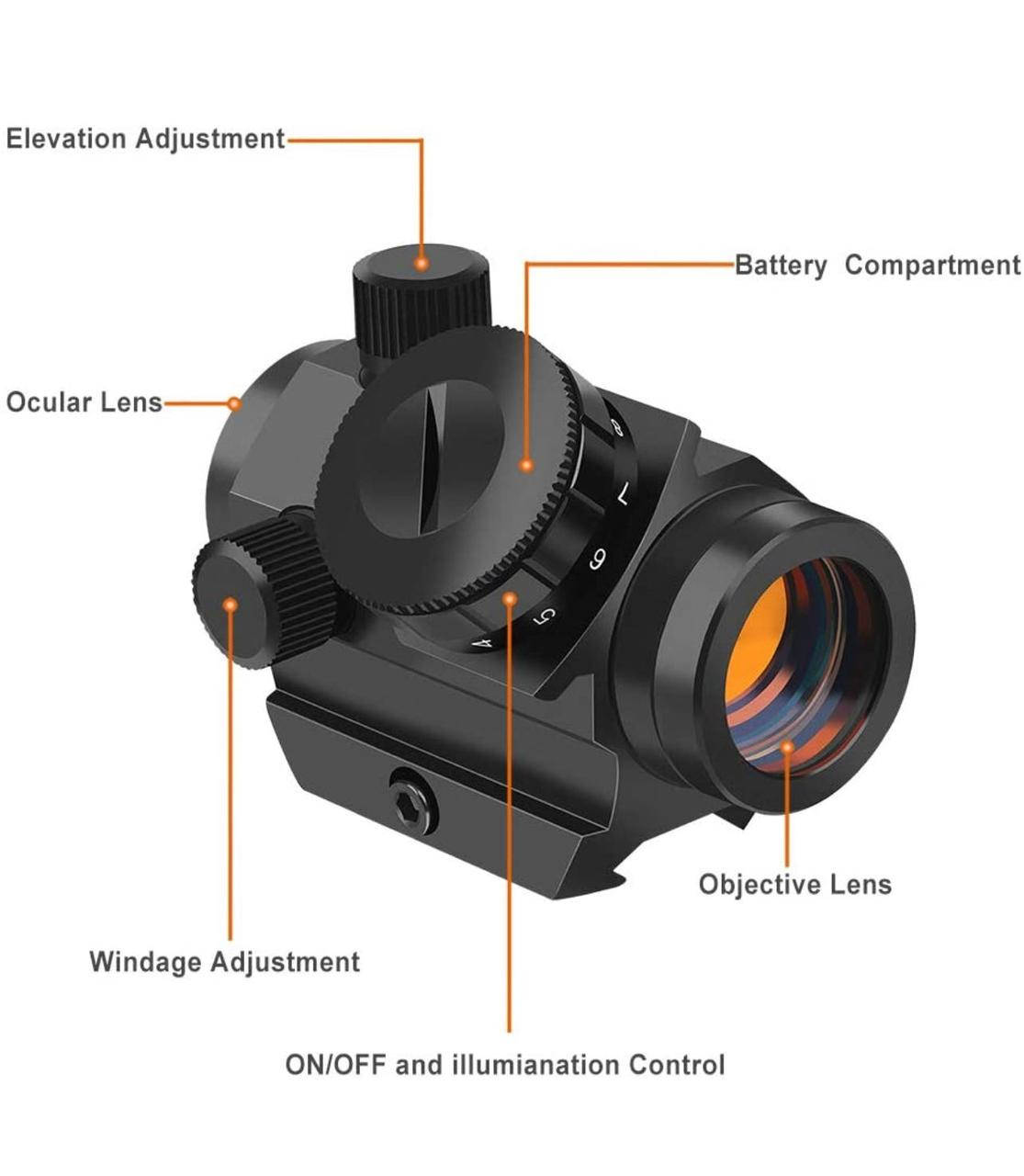 Elevation Adjustment

Battery Compartment

Ocular Lens

8

7

6

5

4

Objective Lens

Windage Adjustment

ON/OFF and illumianation Control