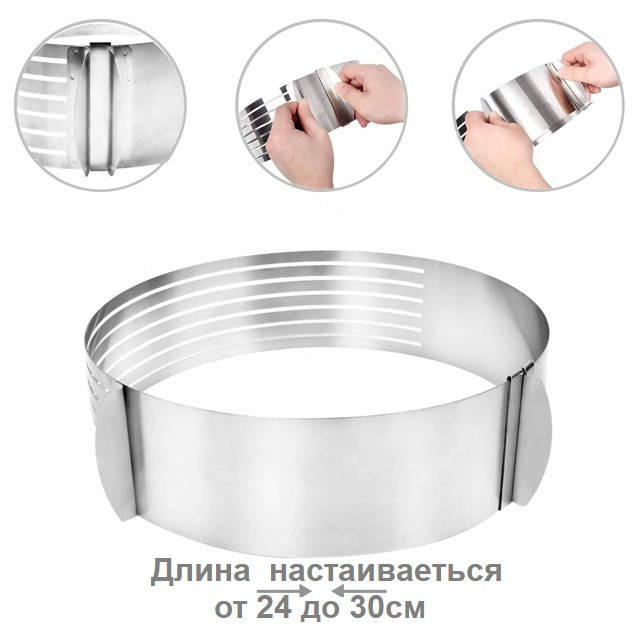 Длина настаиваеться
от 24 до 30см