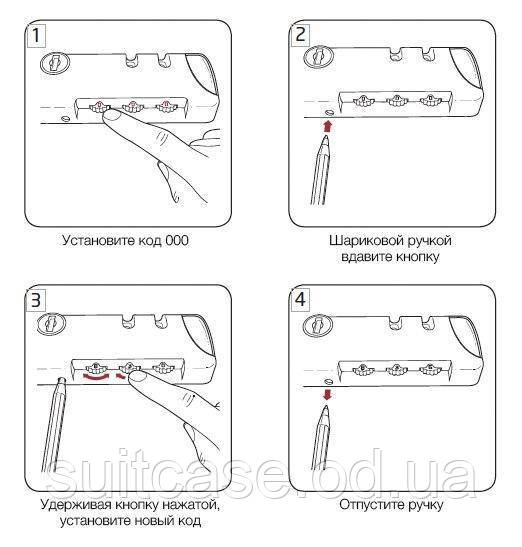 1

Установите код 000

2

Шариковой ручкой вдавите кнопку

3

Удерживая кнопку нажатой, установите новый код

4

Отпустите ручку

suitcase.od.ua