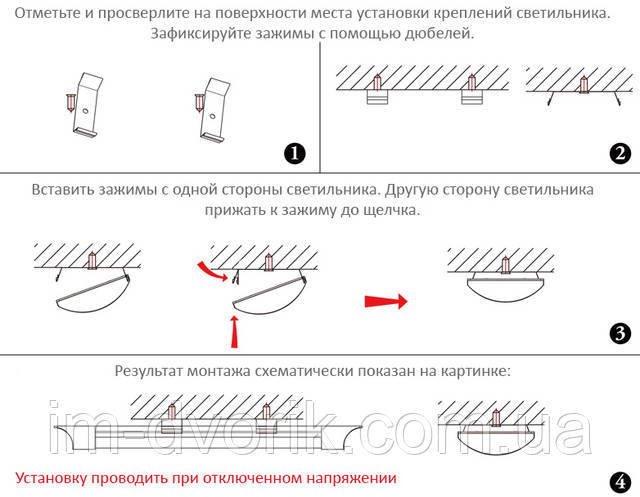 Отметьте и просверлите на поверхности места установки креплений светильника. Зафиксируйте зажимы с помощью дюбелей.

1

2

Вставить зажимы с одной стороны светильника. Другую сторону светильника прижать к зажиму до щелчка.

3

Результат монтажа схематически показан на картинке:

im-dvorik.com.ua

Установку проводить при отключенном напряжении

4