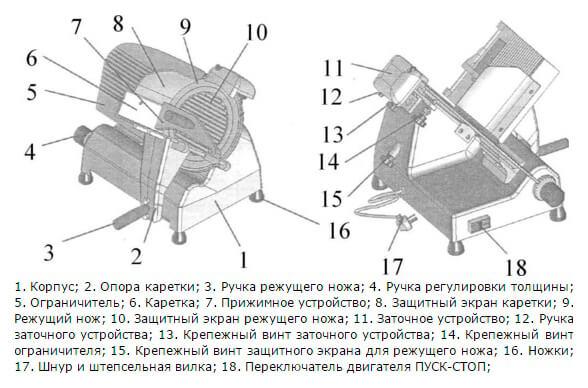 7
8
9
10
6
5
4
3
2
1
16
11
12
13
14
15
17
18

1. Корпус; 2. Опора каретки; 3. Ручка режущего ножа; 4. Ручка регулировки толщины; 5. Ограничитель; 6. Каретка; 7. Прижимное устройство; 8. Защитный экран каретки; 9. Режущий нож; 10. Защитный экран режущего ножа; 11. Заточное устройство; 12. Ручка заточного устройства; 13. Крепежный винт заточного устройства; 14. Крепежный винт ограничителя; 15. Крепежный винт защитного экрана для режущего ножа; 16. Ножки; 17. Шнур и штепсельная вилка; 18. Переключатель двигателя ПУСК-СТОП;