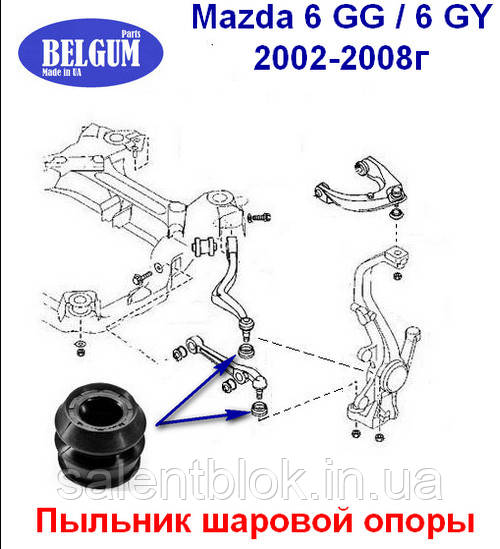 BELGUM
Parts
Made in UA

Mazda 6 GG / 6 GY
2002-2008г

salentblok.in.ua

Пыльник шаровой опоры