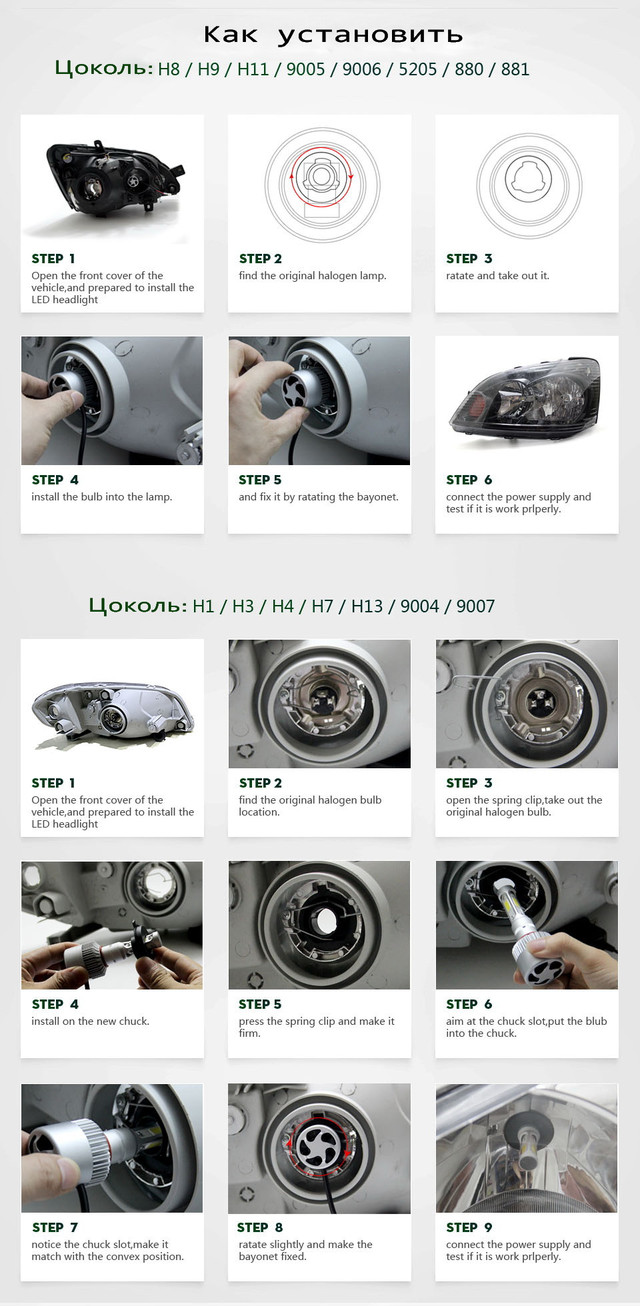 Как установить

Цоколь: H8 / H9 / H11 / 9005 / 9006 / 5205 / 880 / 881

STEP 1
Open the front cover of the vehicle,and prepared to install the LED headlight

STEP 2
find the original halogen lamp.

STEP 3
ratate and take out it.

STEP 4
install the bulb into the lamp.

STEP 5
and fix it by ratating the bayonet.

STEP 6
connect the power supply and test if it is work prlperly.

Цоколь: H1 / H3 / H4 / H7 / H13 / 9004 / 9007

STEP 1
Open the front cover of the vehicle,and prepared to install the LED headlight

STEP 2
find the original halogen bulb location.

STEP 3
open the spring clip,take out the original halogen bulb.

STEP 4
install on the new chuck.

STEP 5
press the spring clip and make it firm.

STEP 6
aim at the chuck slot,put the blub into the chuck.

STEP 7
notice the chuck slot,make it match with the convex position.

STEP 8
ratate slightly and make the bayonet fixed.

STEP 9
connect the power supply and test if it is work prlperly.