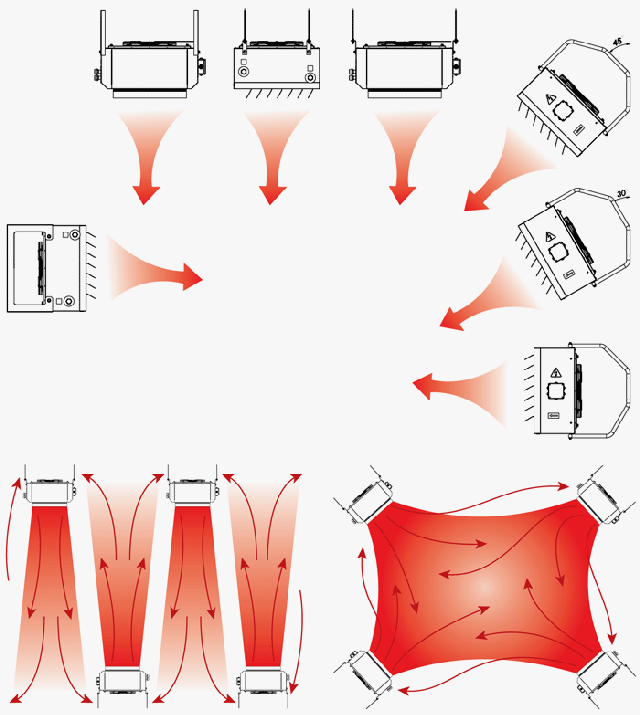 45°
30°