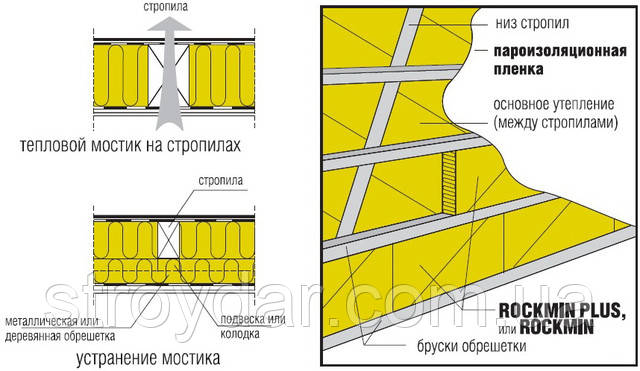 стропила

тепловой мостик на стропилах

стропила

металлическая или деревянная обрешетка

подвеска или колодка

устранение мостика

низ стропил

пароизоляционная пленка

основное утепление (между стропилами)

ROCKMIN PLUS, или ROCKMIN

бруски обрешетки

stroydar.com.ua