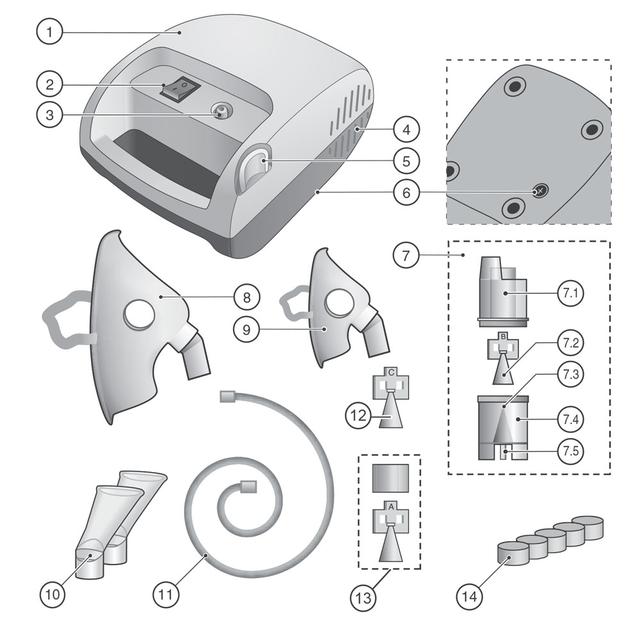 1
2
3
4
5
6
7
7.1
B
7.2
7.3
7.4
7.5
8
9
C
12
10
11
A
13
14