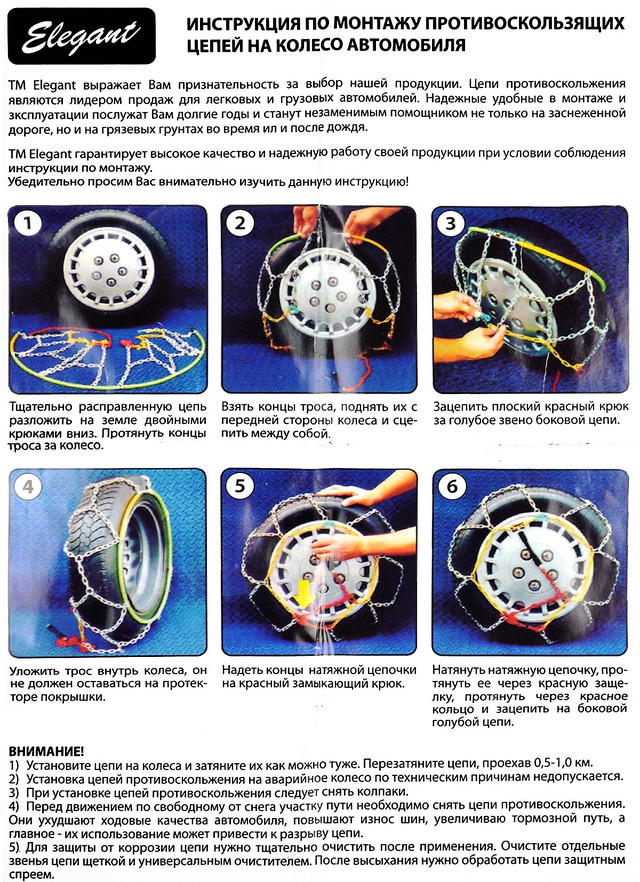 Elegant

ИНСТРУКЦИЯ ПО МОНТАЖУ ПРОТИВОСКОЛЬЗЯЩИХ ЦЕПЕЙ НА КОЛЕСО АВТОМОБИЛЯ

ТМ Elegant выражает Вам признательность за выбор нашей продукции. Цепи противоскольжения являются лидером продаж для легковых и грузовых автомобилей. Надежные удобные в монтаже и эксплуатации послужат Вам долгие годы и станут незаменимым помощником не только на заснеженной дороге, но и на грязевых грунтах во время ил и после дождя.

ТМ Elegant гарантирует высокое качество и надежную работу своей продукции при условии соблюдения инструкции по монтажу.
Убедительно просим Вас внимательно изучить данную инструкцию!

1

Тщательно расправленную цепь разложить на земле двойными крюками вниз. Протянуть концы троса за колесо.

2

Взять концы троса, поднять их с передней стороны колеса и сцепить между собой.

3

Зацепить плоский красный крюк за голубое звено боковой цепи.

4

Уложить трос внутрь колеса, он не должен оставаться на протекторе покрышки.

5

Надеть концы натяжной цепочки на красный замыкающий крюк.

6

Натянуть натяжную цепочку, протянуть ее через красную защелку, протянуть через красное кольцо и зацепить на боковой голубой цепи.

ВНИМАНИЕ!
1) Установите цепи на колеса и затяните их как можно туже. Перезатяните цепи, проехав 0,5-1,0 км.
2) Установка цепей противоскольжения на аварийное колесо по техническим причинам недопускается.
3) При установке цепей противоскольжения следует снять колпаки.
4) Перед движением по свободному от снега участку пути необходимо снять цепи противоскольжения. Они ухудшают ходовые качества автомобиля, повышают износ шин, увеличиваю тормозной путь, а главное - их использование может привести к разрыву цепи.
5) Для защиты от коррозии цепи нужно тщательно очистить после применения. Очистите отдельные звенья цепи щеткой и универсальным очистителем. После высыхания нужно обработать цепи защитным спреем.