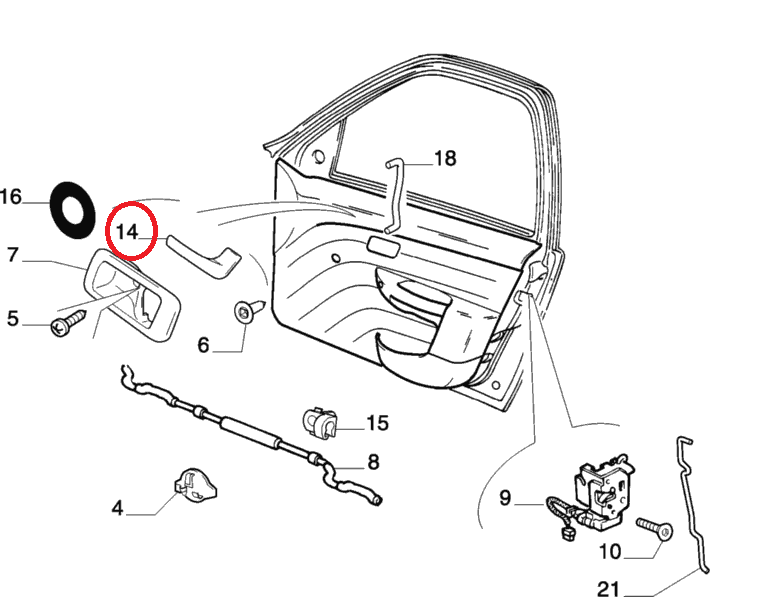 18
16
14
7
5
6
15
8
4
9
10
21