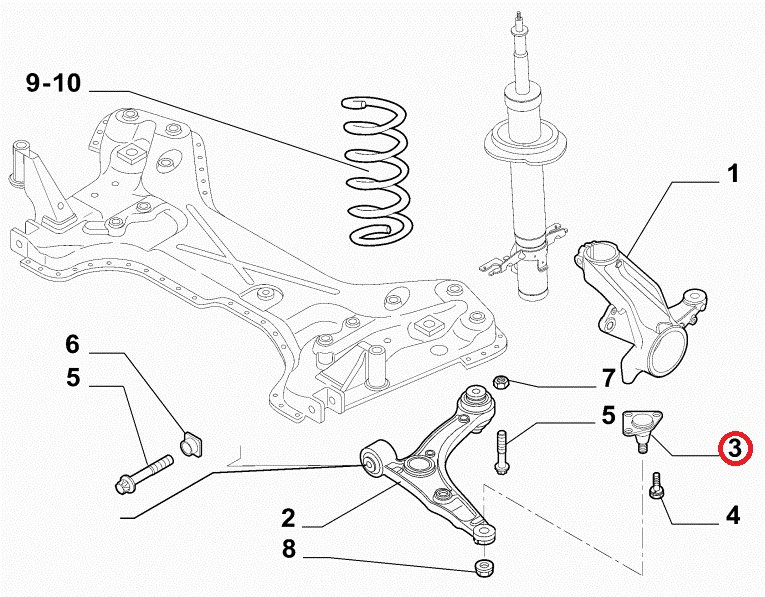 9-10
1
6
5
7
5
3
2
4
8