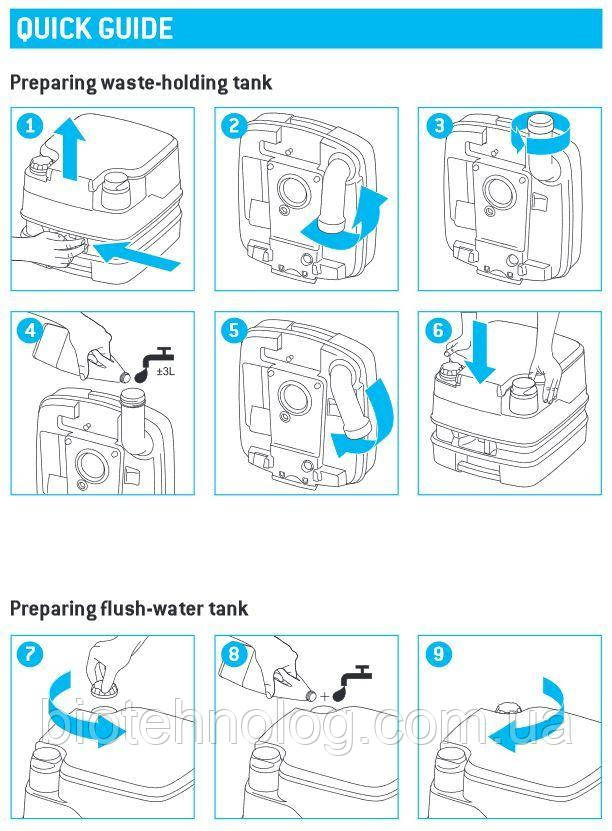 QUICK GUIDE

Preparing waste-holding tank

1

2

3

4

±3L

5

6

Preparing flush-water tank

7

8

+

9

biotehnolog.com.ua