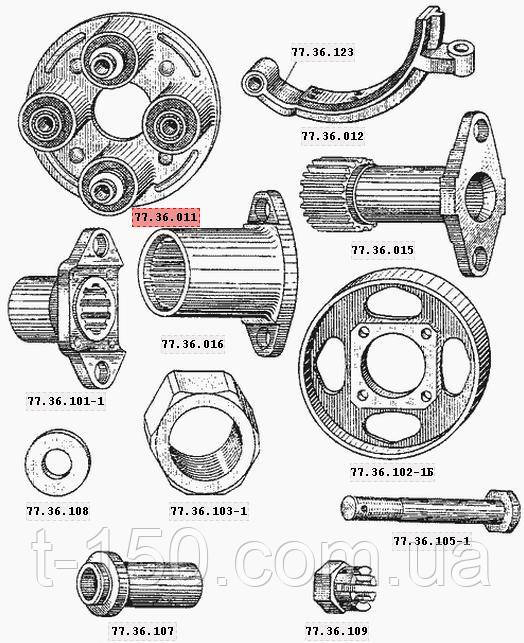 77.36.123

77.36.012

77.36.011

77.36.015

77.36.016

77.36.101-1

77.36.102-1Б

77.36.108

77.36.103-1

77.36.105-1

t-150.com.ua

77.36.107

77.36.109