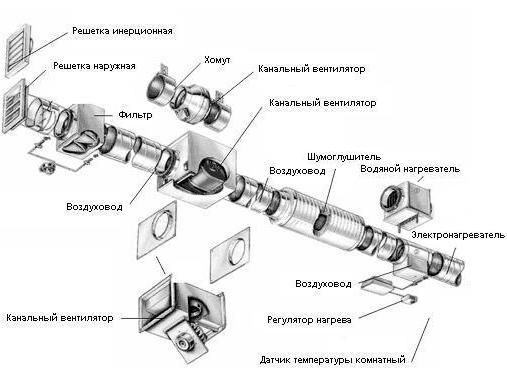 Решетка инерционная
Решетка наружная
Хомут
Канальный вентилятор
Канальный вентилятор
Фильтр
Шумоглушитель
Воздуховод
Водяной нагреватель
Воздуховод
Электронагреватель
Воздуховод
Канальный вентилятор
Регулятор нагрева
Датчик температуры комнатный