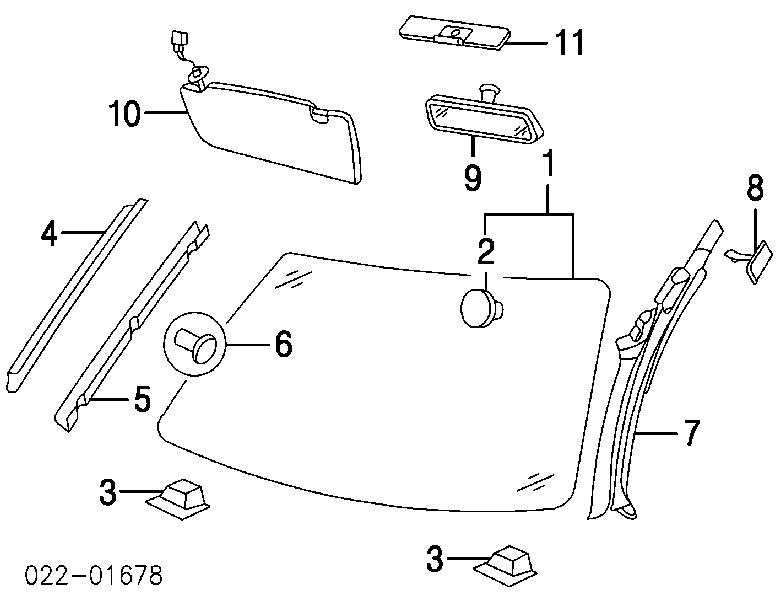 11
10
9
1
8
4
2
6
5
7
3
3
022-01678