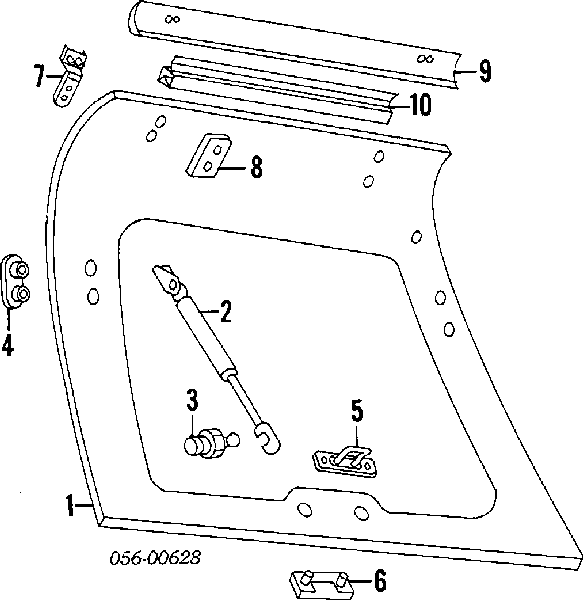 7
9
10
8
4
2
3
5
1
056-00628
6