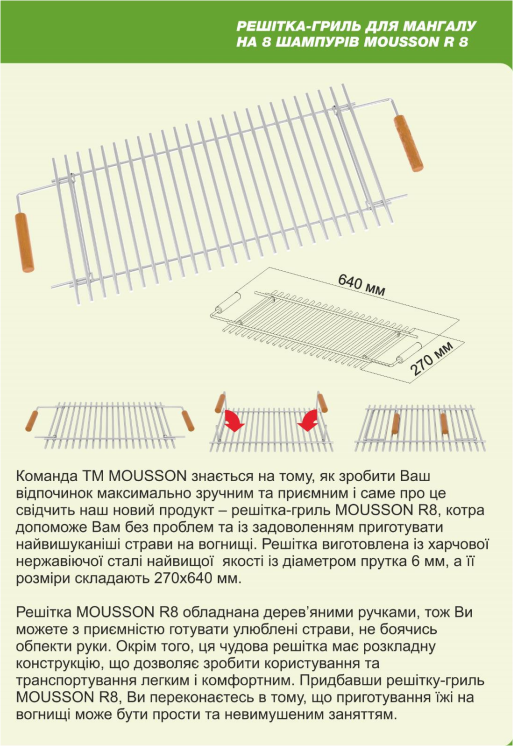 РЕШІТКА-ГРИЛЬ ДЛЯ МАНГАЛУ НА 8 ШАМПУРІВ MOUSSON R 8

640 мм

270 мм

Команда ТМ MOUSSON знається на тому, як зробити Ваш відпочинок максимально зручним та приємним і саме про це свідчить наш новий продукт – решітка-гриль MOUSSON R8, котра допоможе Вам без проблем та із задоволенням приготувати найвишуканіші страви на вогнищі. Решітка виготовлена із харчової нержавіючої сталі найвищої якості із діаметром прутка 6 мм, а її розміри складають 270х640 мм.

Решітка MOUSSON R8 обладнана дерев'яними ручками, тож Ви можете з приємністю готувати улюблені страви, не боячись обпекти руки. Окрім того, ця чудова решітка має розкладну конструкцію, що дозволяє зробити користування та транспортування легким і комфортним. Придбавши решітку-гриль MOUSSON R8, Ви переконаєтесь в тому, що приготування їжі на вогнищі може бути прости та невимушеним заняттям.