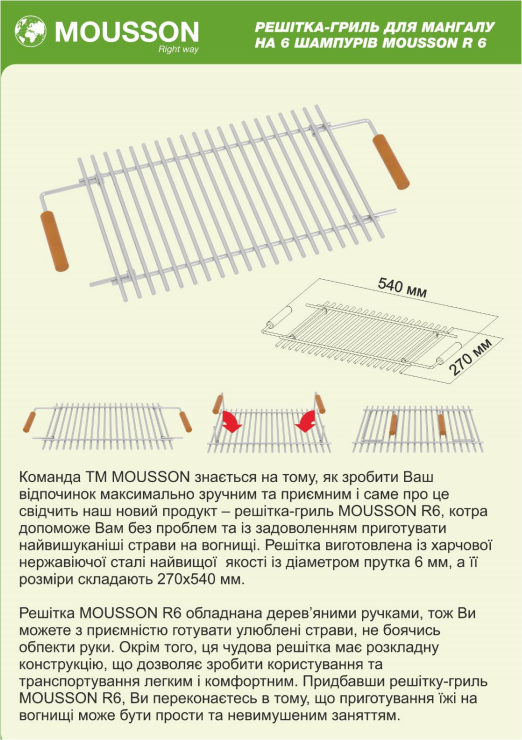 MOUSSON
Right way

РЕШІТКА-ГРИЛЬ ДЛЯ МАНГАЛУ НА 6 ШАМПУРІВ MOUSSON R 6

540 мм

270 мм

Команда ТМ MOUSSON знається на тому, як зробити Ваш відпочинок максимально зручним та приємним і саме про це свідчить наш новий продукт – решітка-гриль MOUSSON R6, котра допоможе Вам без проблем та із задоволенням приготувати найвишуканіші страви на вогнищі. Решітка виготовлена із харчової нержавіючої сталі найвищої якості із діаметром прутка 6 мм, а її розміри складають 270х540 мм.

Решітка MOUSSON R6 обладнана дерев'яними ручками, тож Ви можете з приємністю готувати улюблені страви, не боячись обпекти руки. Окрім того, ця чудова решітка має розкладну конструкцію, що дозволяє зробити користування та транспортування легким і комфортним. Придбавши решітку-гриль MOUSSON R6, Ви переконаєтесь в тому, що приготування їжі на вогнищі може бути прости та невимушеним заняттям.