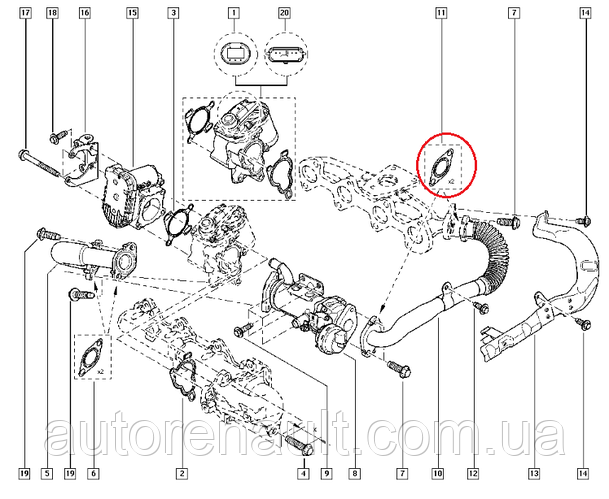 17
18
16
15
3
1
20
11
7
14

x2

x2

autorenault.com.ua

19
5
19
6
2
4
9
8
7
10
12
13
14