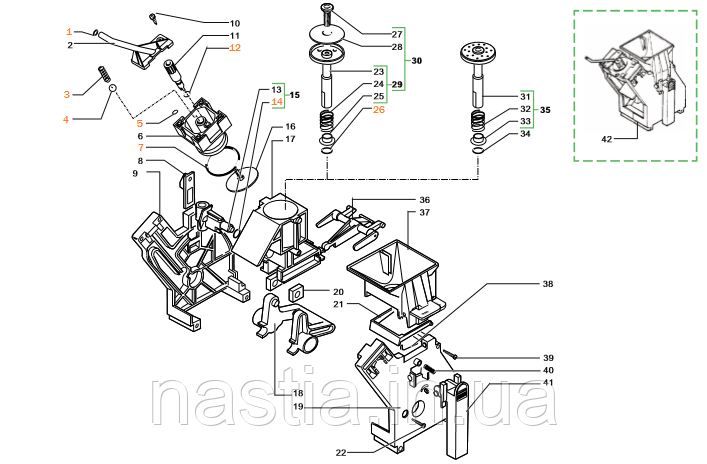 1
2
3
4
5
6
7
8
9
10
11
12
13
14
15
16
17
18
19
20
21
22
23
24
25
26
27
28
29
30
31
32
33
34
35
36
37
38
39
40
41
42
nastia.in.ua