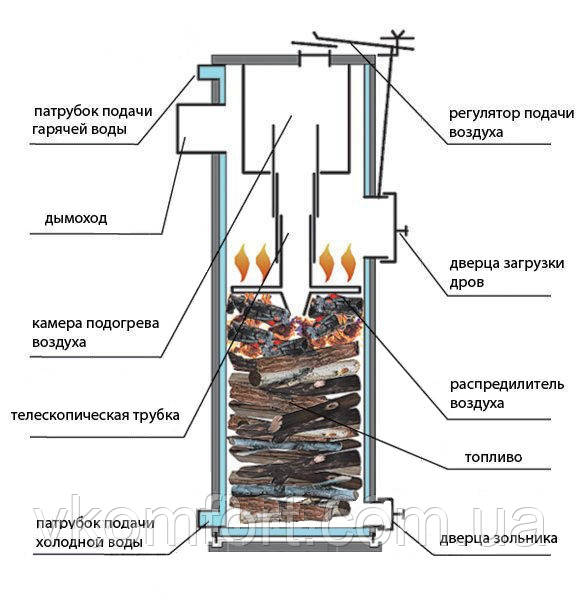 патрубок подачи гарячей воды

дымоход

камера подогрева воздуха

телескопическая трубка

патрубок подачи холодной воды

регулятор подачи воздуха

дверца загрузки дров

распредилитель воздуха

топливо

дверца зольника

vkomfort.com.ua