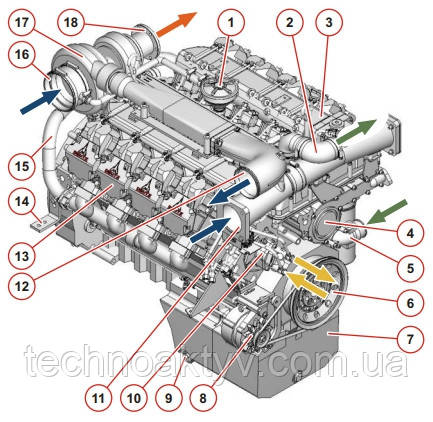 17
18
1
2
3
16
15
14
13
12
4
5
6
7
11
10
9
8
technoaktyv.com.ua