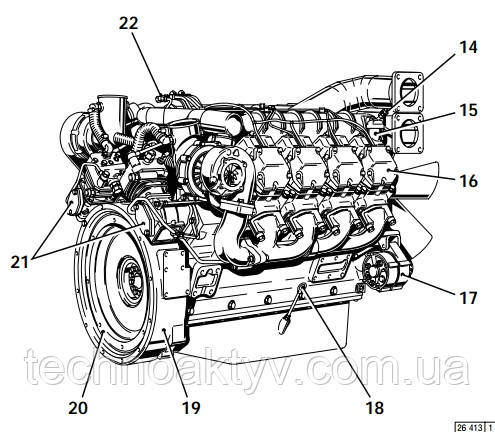 22
14
15
16
21
17
technoaktyv.com.ua
20
19
18
26 413 1