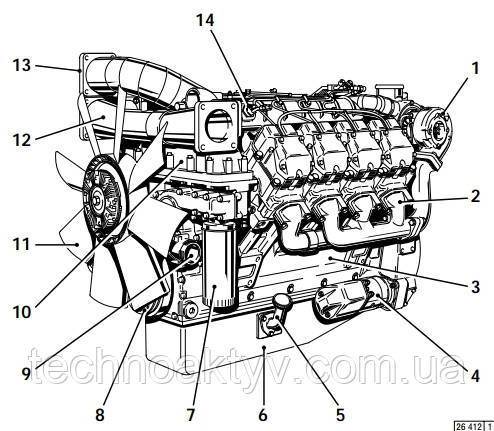 14
13
1
12
2
11
3
10
4
9
8
7
6
5
technoaktyv.com.ua
26 412 1