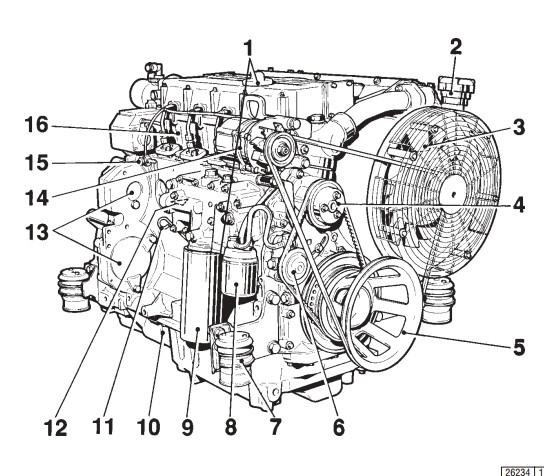 1
2
16
3
15
14
4
13
5
12
11
10
9
8
7
6
26234 1