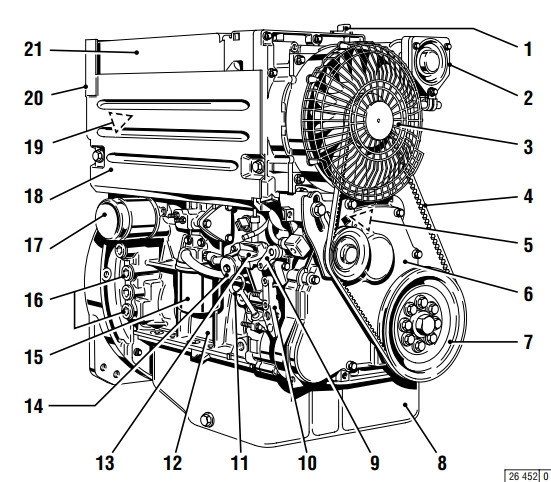 21
20
19
18
17
16
15
14
13
12
11
10
9
8
1
2
3
4
5
6
7
26 452 0