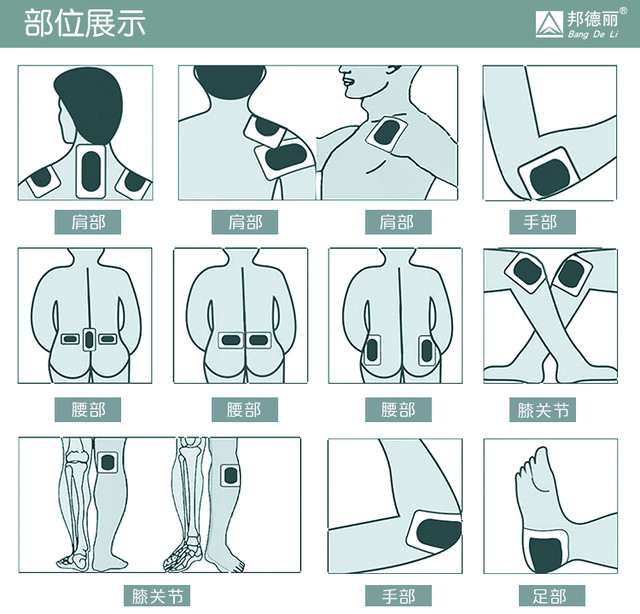 部位展示

邦德丽®
Bang De Li

肩部

肩部

肩部

手部

腰部

腰部

腰部

膝关节

膝关节

手部

足部