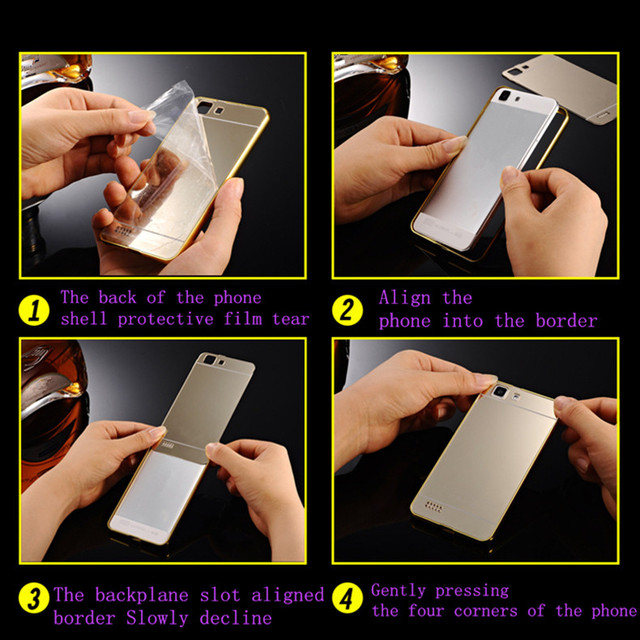 1 The back of the phone shell protective film tear

2 Align the phone into the border

3 The backplane slot aligned border Slowly decline

4 Gently pressing the four corners of the phone