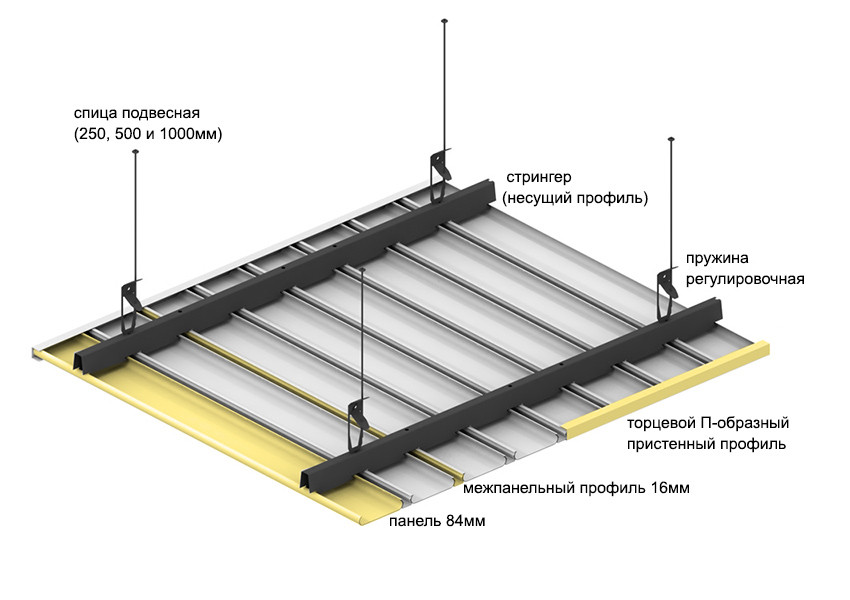 спица подвесная
(250, 500 и 1000мм)

стрингер
(несущий профиль)

пружина
регулировочная

торцевой П-образный
пристенный профиль

межпанельный профиль 16мм

панель 84мм