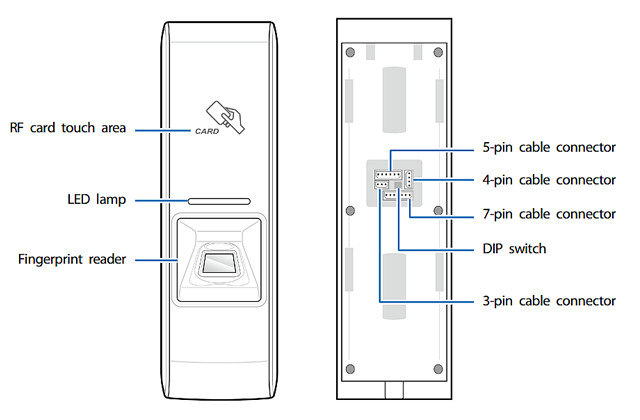 RF card touch area

CARD

LED lamp

Fingerprint reader

5-pin cable connector

4-pin cable connector

7-pin cable connector

DIP switch

3-pin cable connector