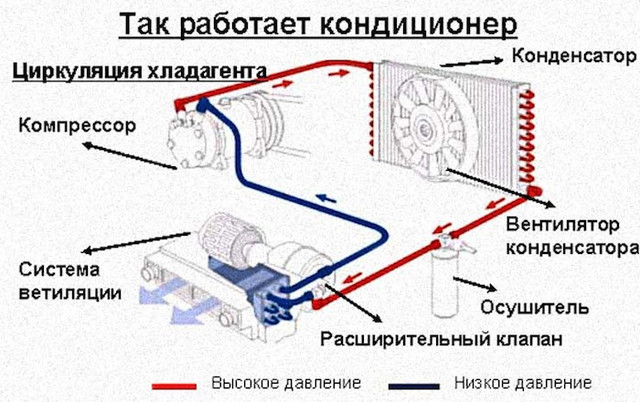 Так работает кондиционер

Циркуляция хладагента

Конденсатор

Компрессор

Вентилятор конденсатора

Система ветиляции

Осушитель

Расширительный клапан

Высокое давление

Низкое давление