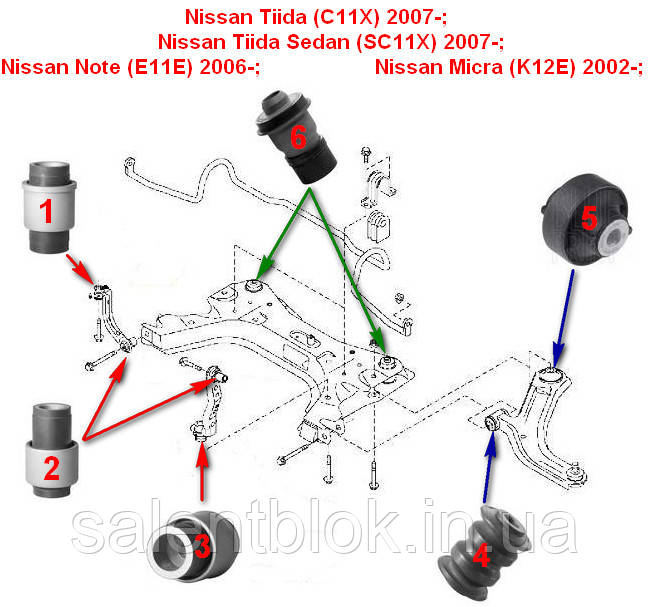 Nissan Tiida (C11X) 2007-;
Nissan Tiida Sedan (SC11X) 2007-;
Nissan Note (E11E) 2006-;
Nissan Micra (K12E) 2002-;

6

1

5

2

3

4

salentblok.in.ua