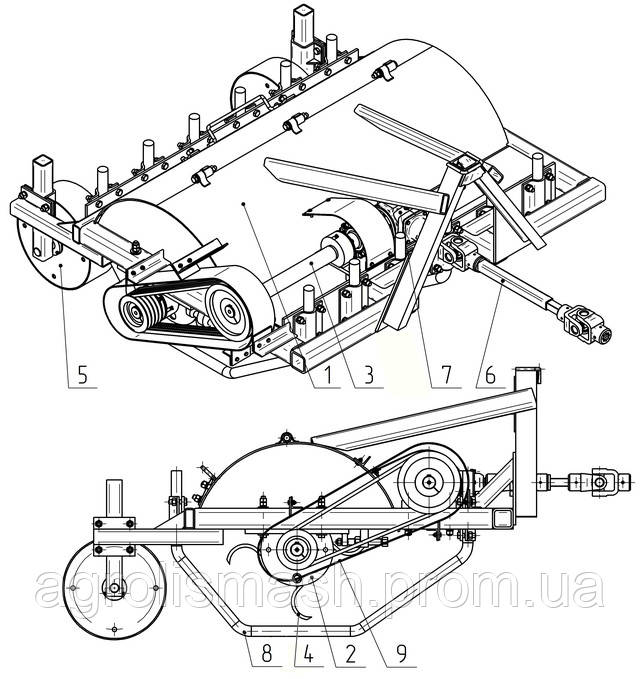 5
1
3
7
6
agrolismash.prom.ua
8
4
2
9