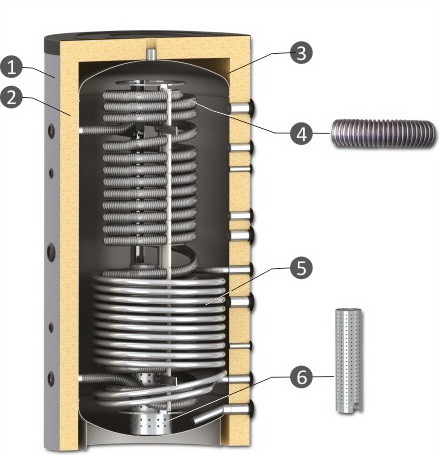 1
2
3
4
5
6