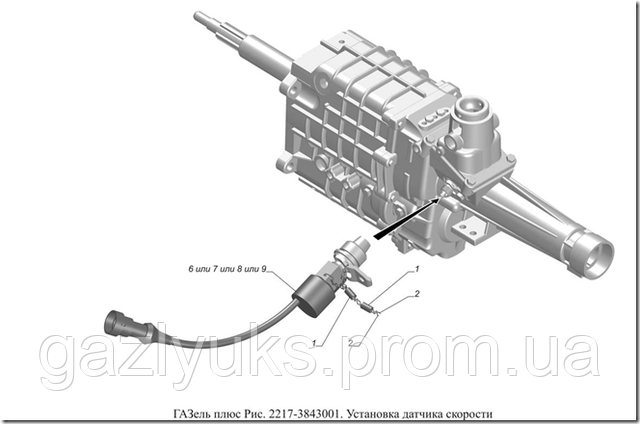 6 или 7 или 8 или 9

1

2

1

2

gazlyuks.prom.ua

ГАЗель плюс Рис. 2217-3843001. Установка датчика скорости