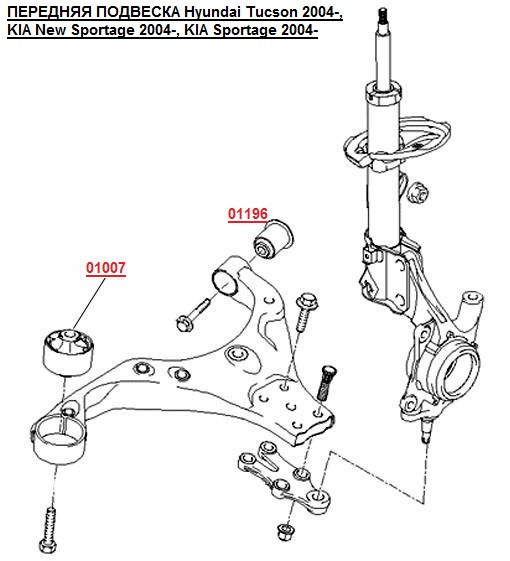 ПЕРЕДНЯЯ ПОДВЕСКА Hyundai Tucson 2004-, KIA New Sportage 2004-, KIA Sportage 2004-

01196

01007